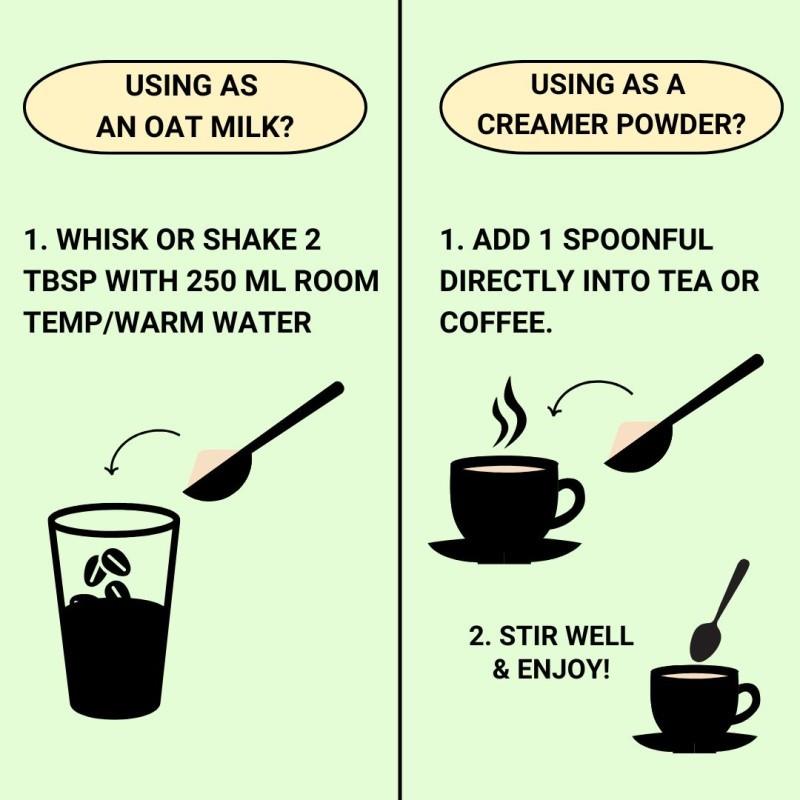 USING AS AN OAT MILK?

1. WHISK OR SHAKE 2 TBSP WITH 250 ML ROOM TEMP/WARM WATER

USING AS A CREAMER POWDER?

1. ADD 1 SPOONFUL DIRECTLY INTO TEA OR COFFEE.

2. STIR WELL & ENJOY!