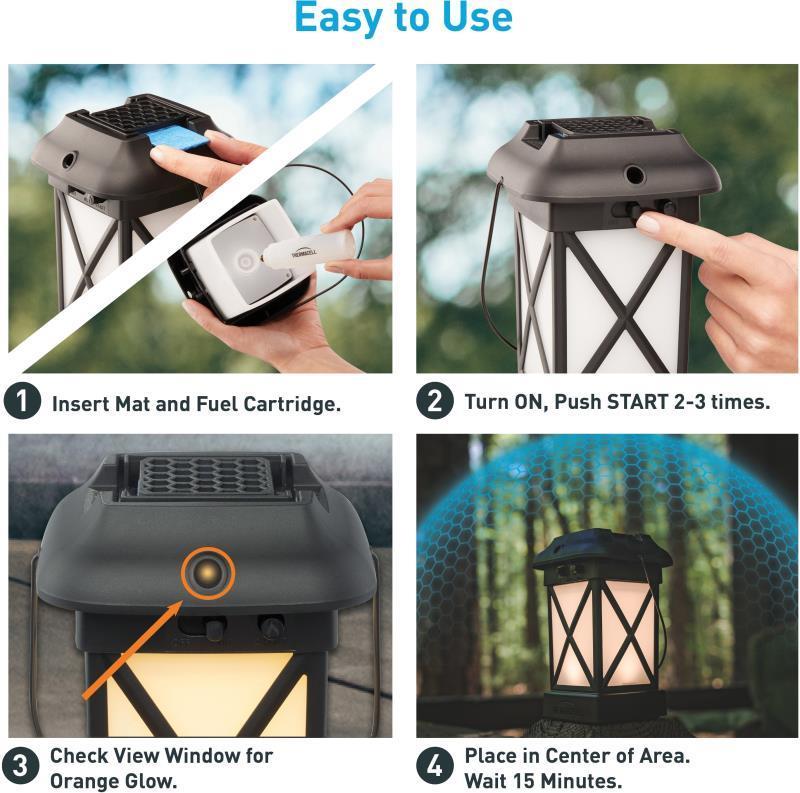 Easy to Use

THERMACELL

1 Insert Mat and Fuel Cartridge.

2 Turn ON, Push START 2-3 times.

3 Check View Window for Orange Glow.

4 Place in Center of Area. Wait 15 Minutes.